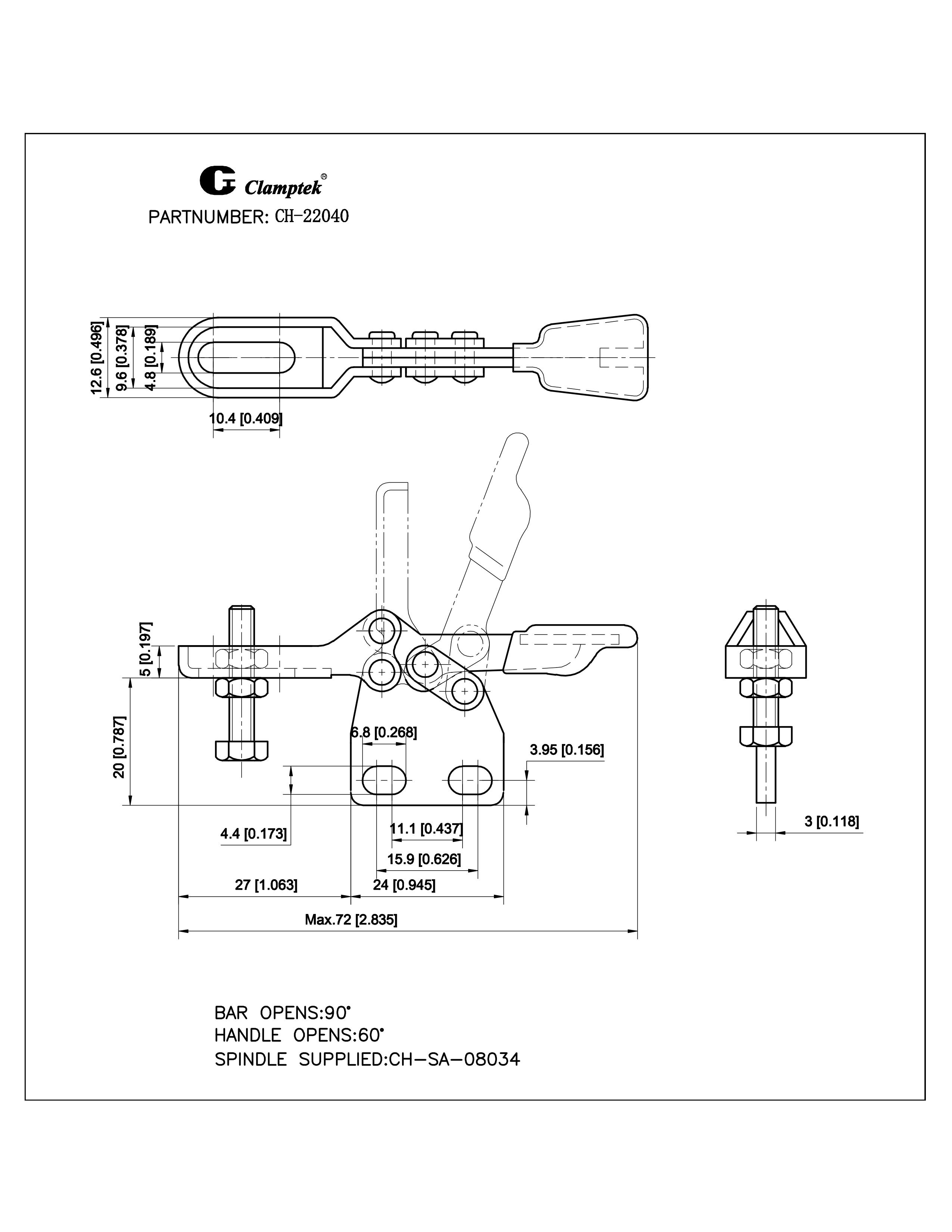 Clamptek®

PARTNUMBER: CH-22040

12.6 [0.496]
9.6 [0.378]
4.8 [0.189]
10.4 [0.409]

5 [0.197]
20 [0.787]
6.8 [0.268]
3.95 [0.156]
4.4 [0.173]
11.1 [0.437]
15.9 [0.626]
27 [1.063]
24 [0.945]
Max.72 [2.835]
3 [0.118]

BAR OPENS:90°
HANDLE OPENS:60°
SPINDLE SUPPLIED:CH-SA-08034